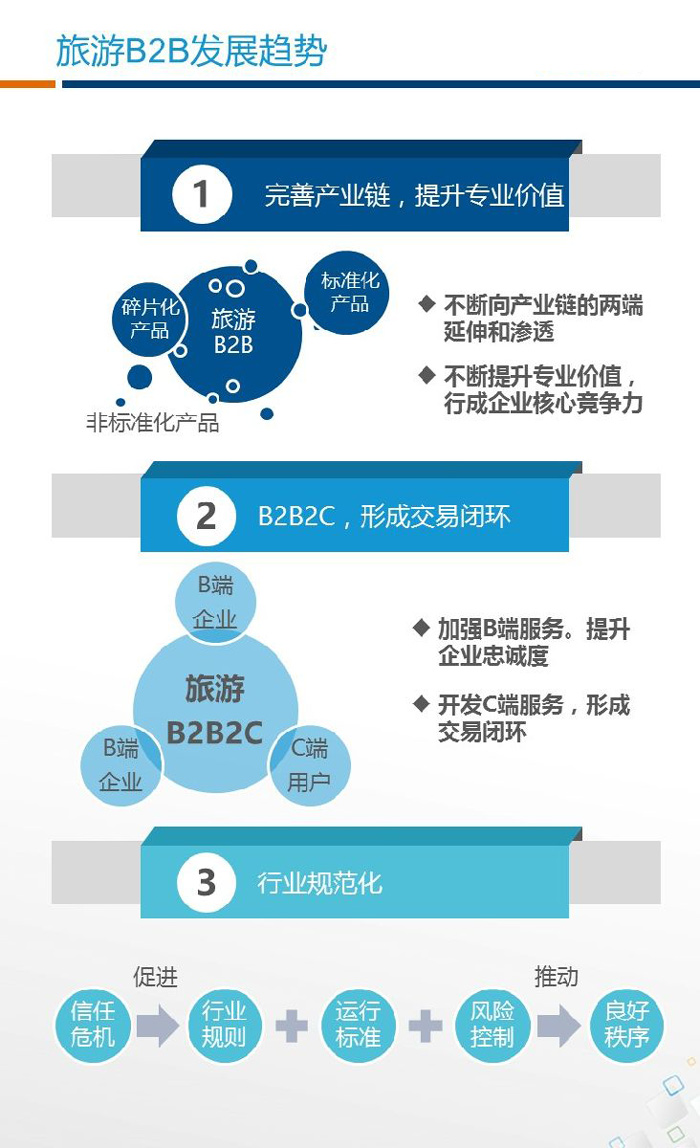 旅游B2B发展趋势

1 完善产业链，提升专业价值

碎片化产品

旅游B2B

标准化产品

非标准化产品

◆ 不断向产业链的两端延伸和渗透

◆ 不断提升专业价值，行成企业核心竞争力

2 B2B2C，形成交易闭环

B端企业

旅游B2B2C

B端企业

C端用户

◆ 加强B端服务。提升企业忠诚度

◆ 开发C端服务，形成交易闭环

3 行业规范化

促进

推动

信任危机

行业规则

运行标准

风险控制

良好秩序